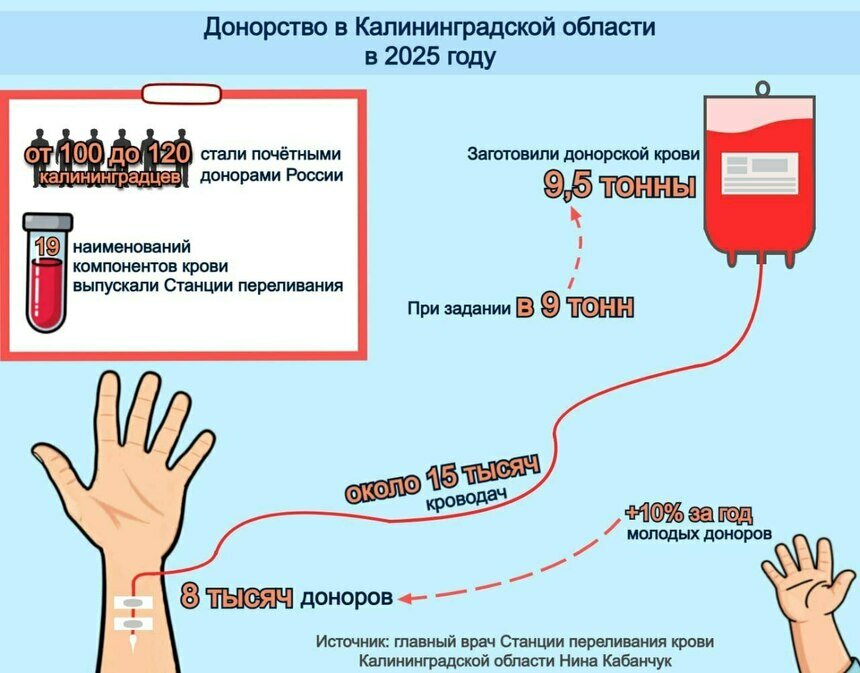 Донорство в Калининградской области
в 2025 году

от 100 до 120 калининградцев стали почётными донорами России

19 наименований компонентов крови выпускали Станции переливания

Заготовили донорской крови
9,5 тонны

При задании в 9 тонн

около 15 тысяч
кроводач

+10% за год
молодых доноров

8 тысяч доноров

Источник: главный врач Станции переливания крови Калининградской области Нина Кабанчук