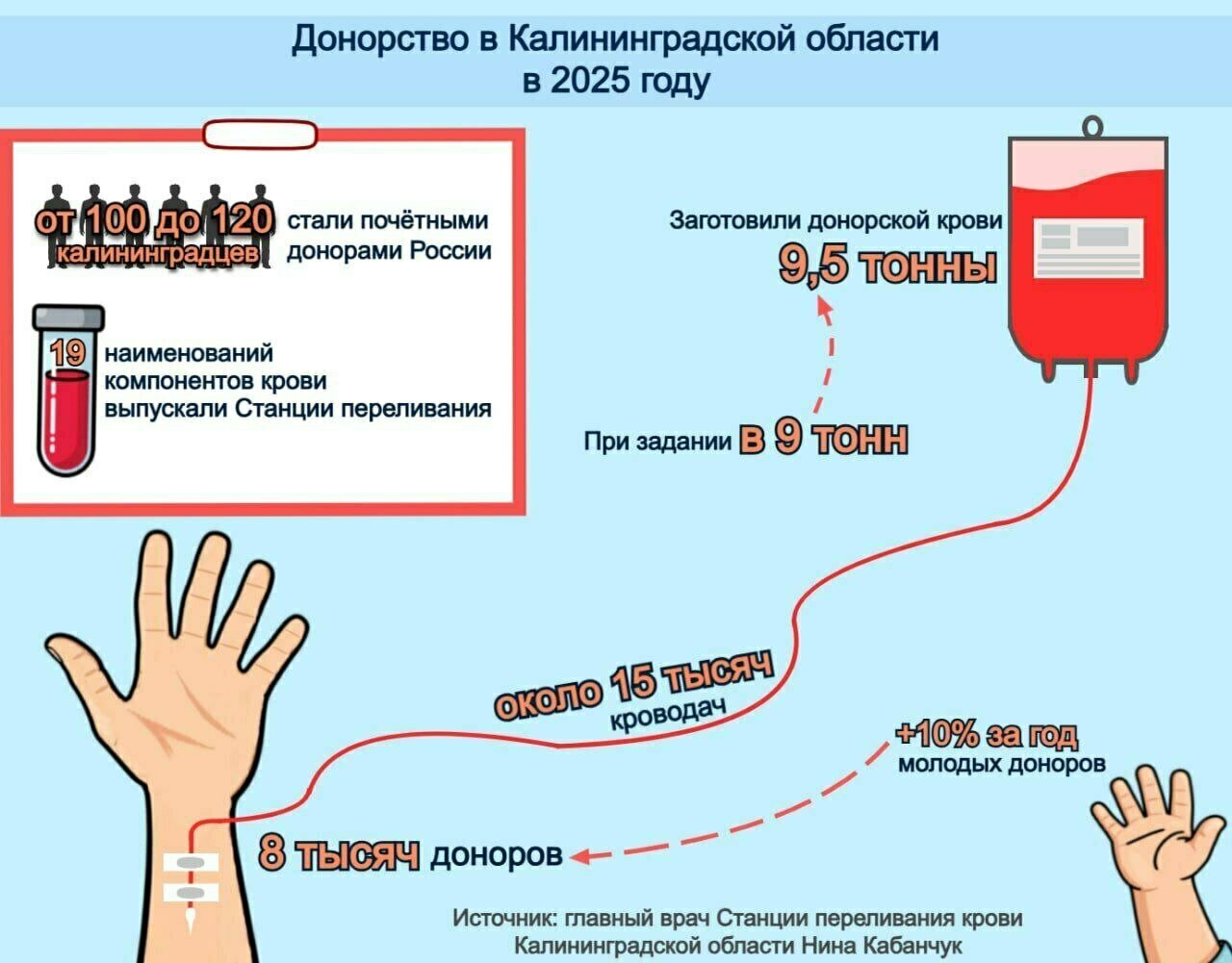 Донорство в Калининградской области в 2025 году

от 100 до 120 калининградцев стали почётными донорами России

19 наименований компонентов крови выпускали Станции переливания

Заготовили донорской крови 9,5 тонны

При задании в 9 тонн

около 15 тысяч кроводач

+10% за год молодых доноров

8 тысяч доноров

Источник: главный врач Станции переливания крови Калининградской области Нина Кабанчук